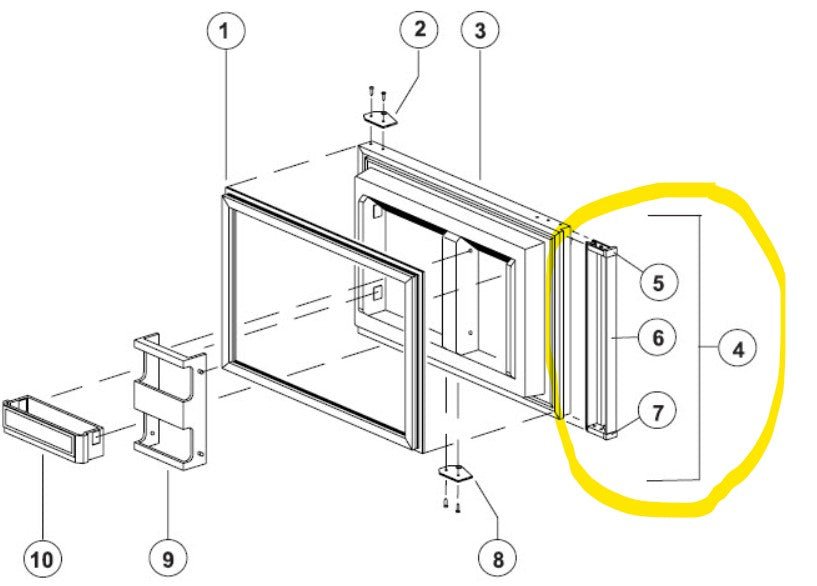 1
2
3
5
6
4
7
10
9
8