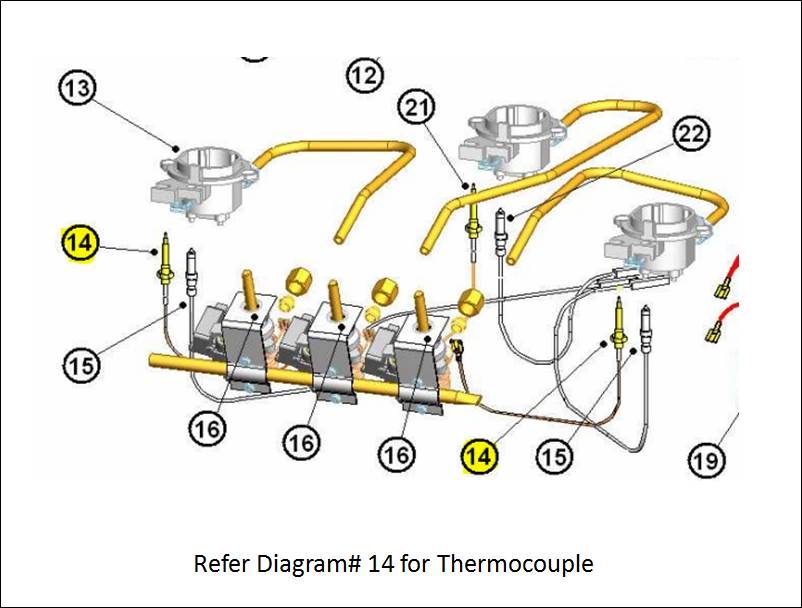 13
12
21
22
14
15
16
16
16
14
15
19

Refer Diagram# 14 for Thermocouple