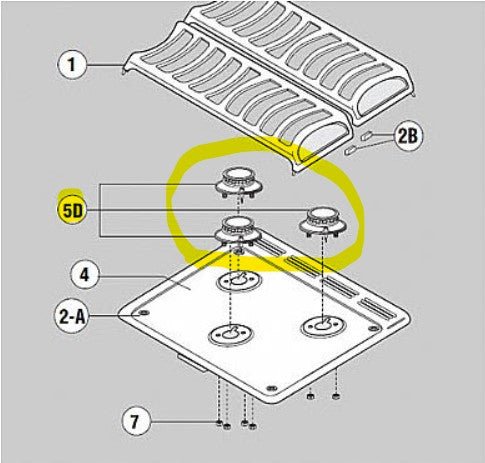 1

2B

5D

4

2-A

7