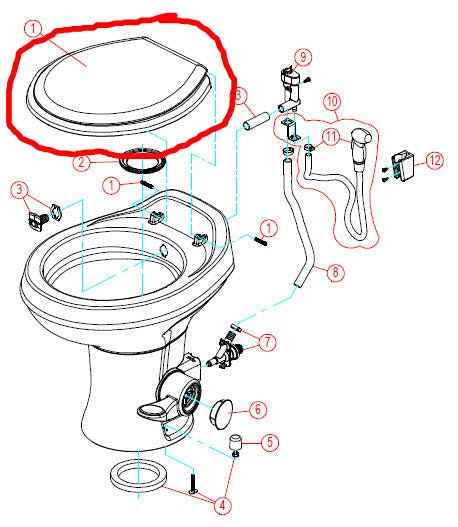 1
9
3
10
11
12
2
1
3
1
8
7
6
5
4