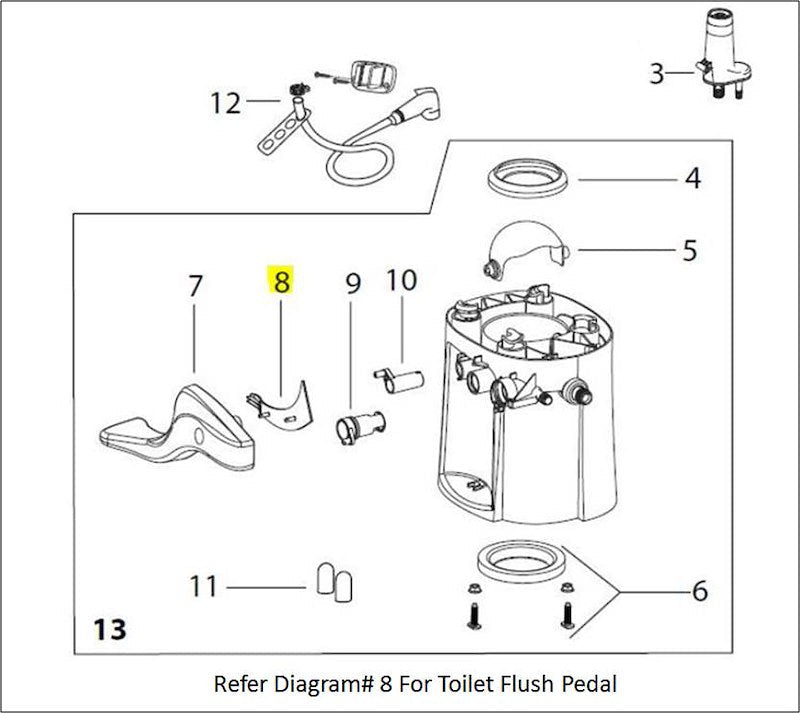 12

3

4

5

7

8

9

10

11

6

13

Refer Diagram# 8 For Toilet Flush Pedal