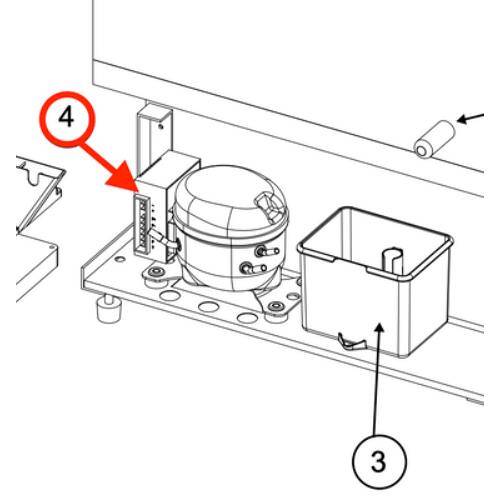 4

3